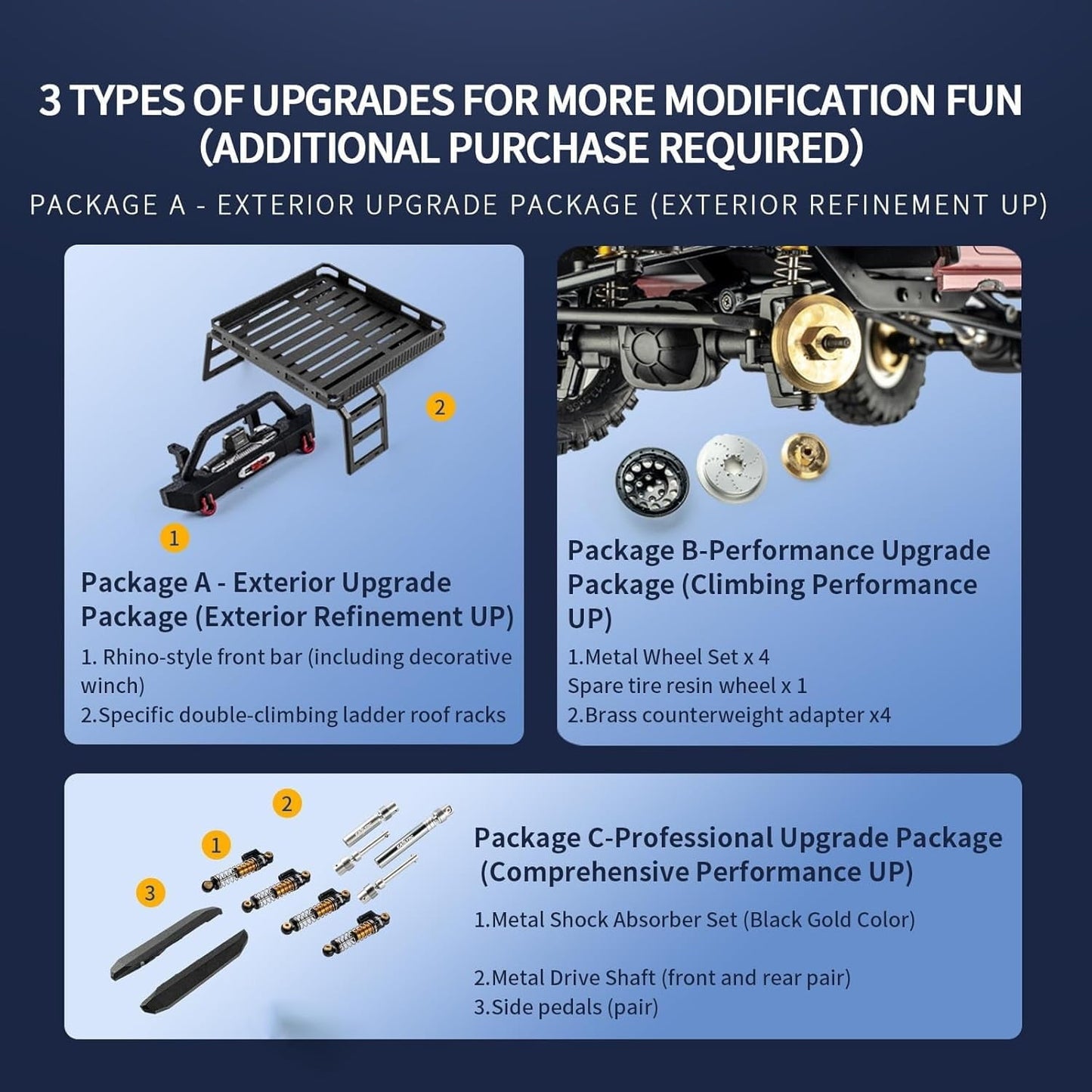 3 TYPES OF UPGRADES FOR MORE MODIFICATION FUN (ADDITIONAL PURCHASE REQUIRED)

PACKAGE A - EXTERIOR UPGRADE PACKAGE (EXTERIOR REFINEMENT UP)

2

1

Package A - Exterior Upgrade Package (Exterior Refinement UP)

1. Rhino-style front bar (including decorative winch)
2.Specific double-climbing ladder roof racks

Package B-Performance Upgrade Package (Climbing Performance UP)

1.Metal Wheel Set x 4
Spare tire resin wheel x 1
2.Brass counterweight adapter x4

2

1

3

Package C-Professional Upgrade Package (Comprehensive Performance UP)

1.Metal Shock Absorber Set (Black Gold Color)

2.Metal Drive Shaft (front and rear pair)
3.Side pedals (pair)