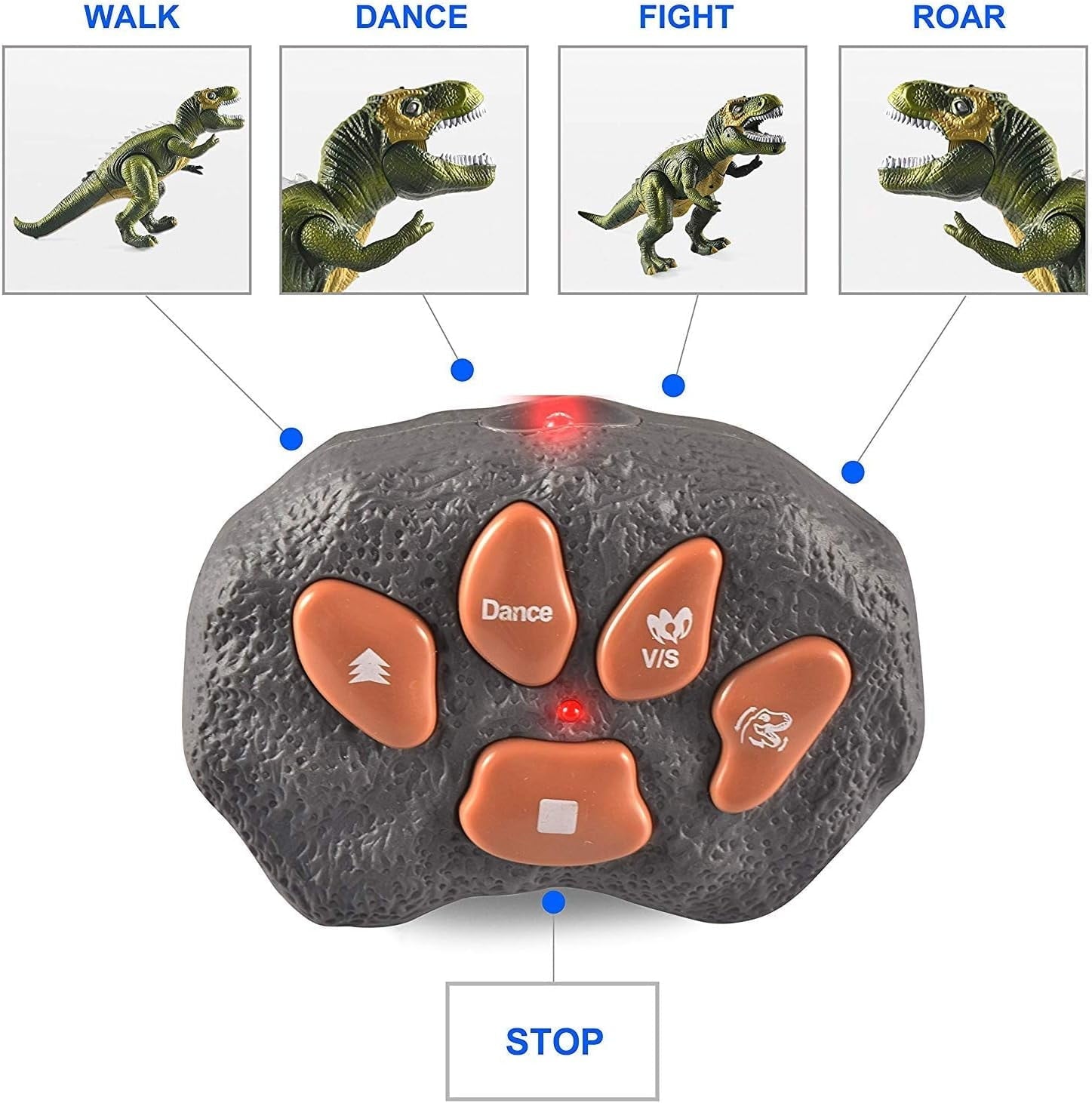 WALK

DANCE

FIGHT

ROAR

Dance

V/S

STOP